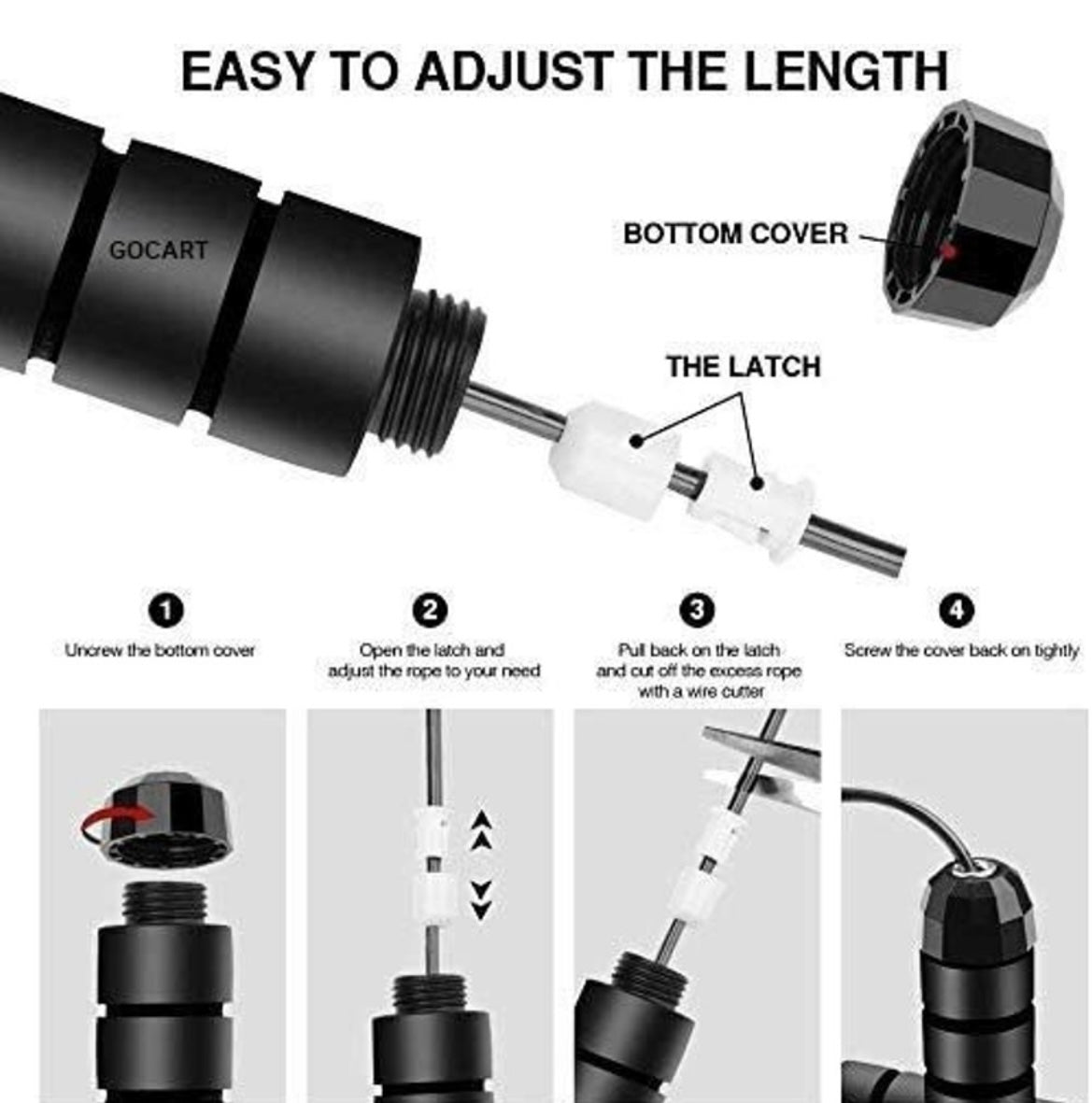 EASY TO ADJUST THE LENGTH

GOCART

BOTTOM COVER

THE LATCH

1
Uncrew the bottom cover

2
Open the latch and adjust the rope to your need

3
Pull back on the latch and cut off the excess rope with a wire cutter

4
Screw the cover back on tightly